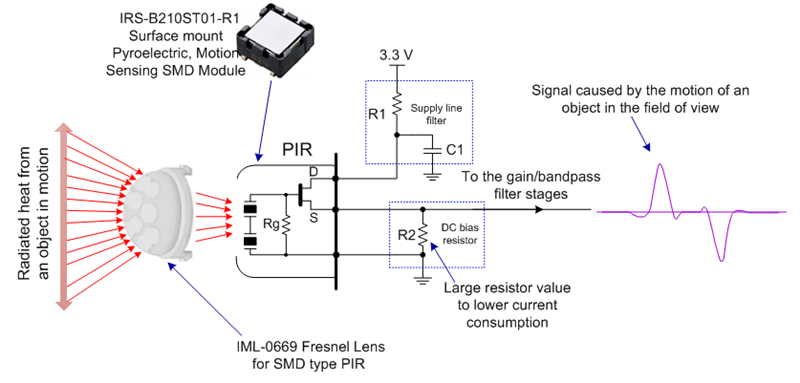 IRS-B210ST01-R1
Surface mount
Pyroelectric, Motion
Sensing SMD Module

3.3 V

R1

Supply line filter

C1

Signal caused by the motion of an object in the field of view

Radiated heat from an object in motion

PIR

D

S

Rg

To the gain/bandpass filter stages

R2

DC bias resistor

Large resistor value to lower current consumption

IML-0669 Fresnel Lens for SMD type PIR