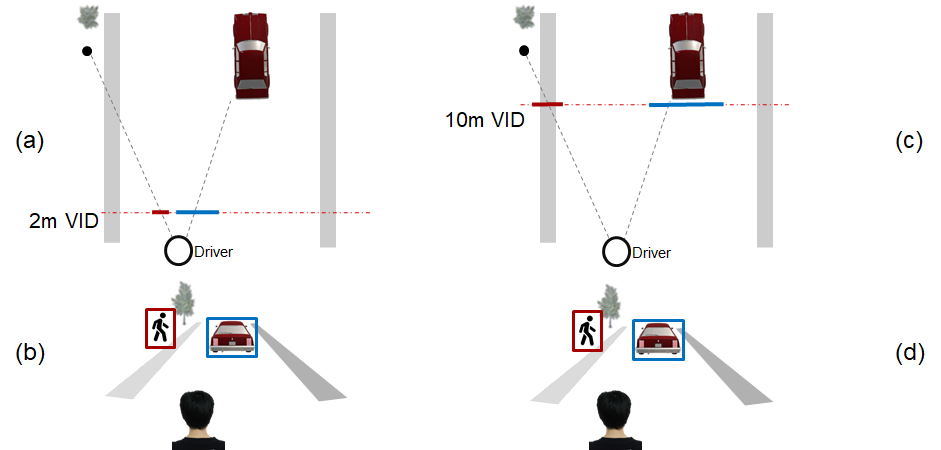 (a)

2m VID

Driver

(b)

10m VID

(c)

Driver

(d)